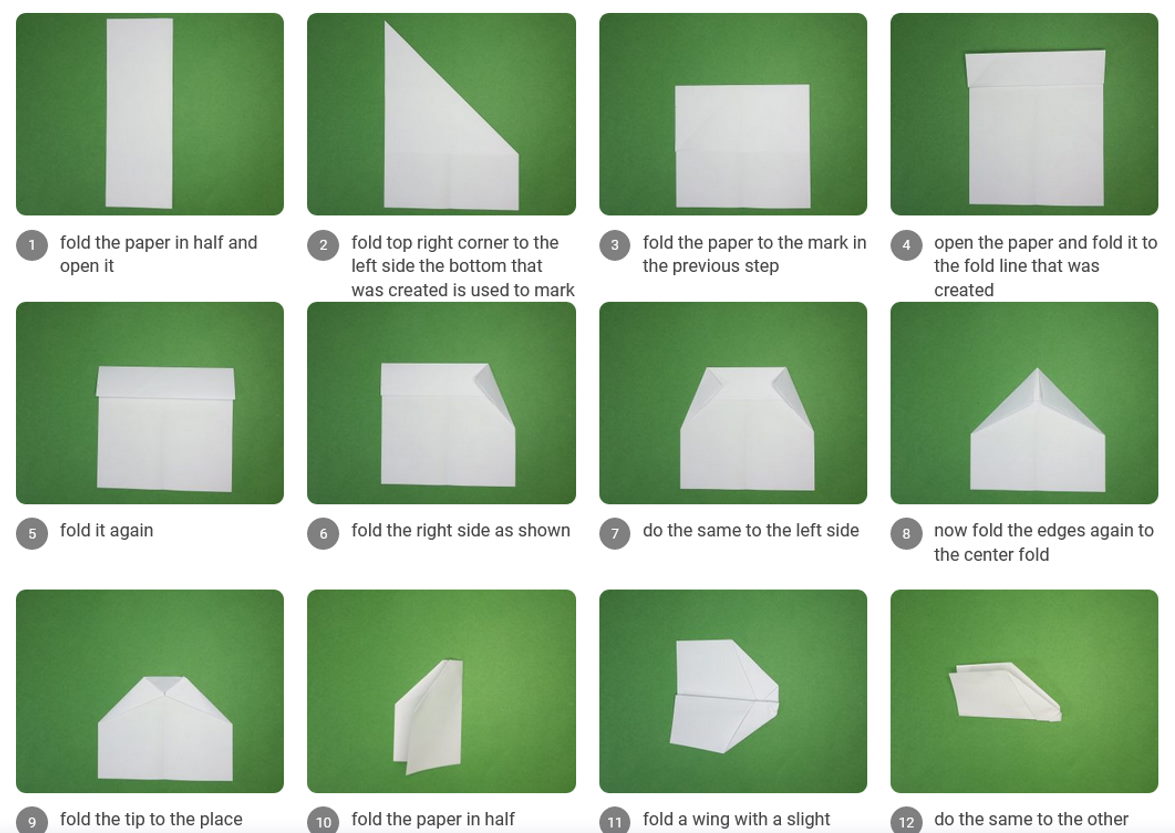 1 fold the paper in half and open it

2 fold top right corner to the left side the bottom that was created is used to mark

3 fold the paper to the mark in the previous step

4 open the paper and fold it to the fold line that was created

5 fold it again

6 fold the right side as shown

7 do the same to the left side

8 now fold the edges again to the center fold

9 fold the tip to the place

10 fold the paper in half

11 fold a wing with a slight

12 do the same to the other